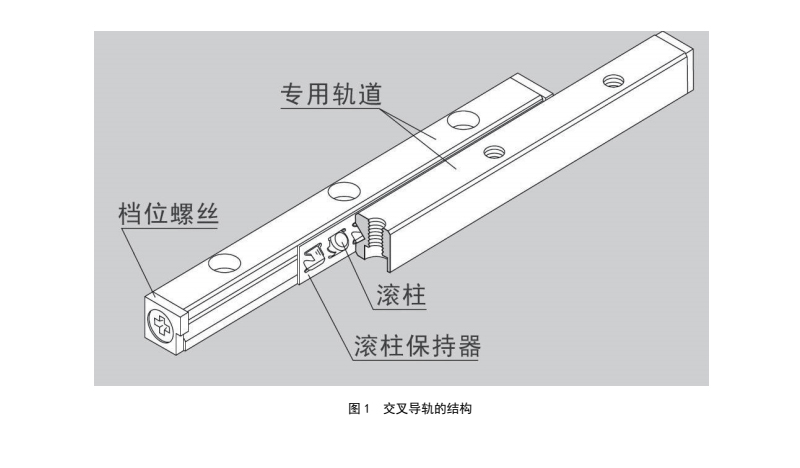 专用轨道

档位螺丝

滚柱

滚柱保持器

图 1　交叉导轨的结构